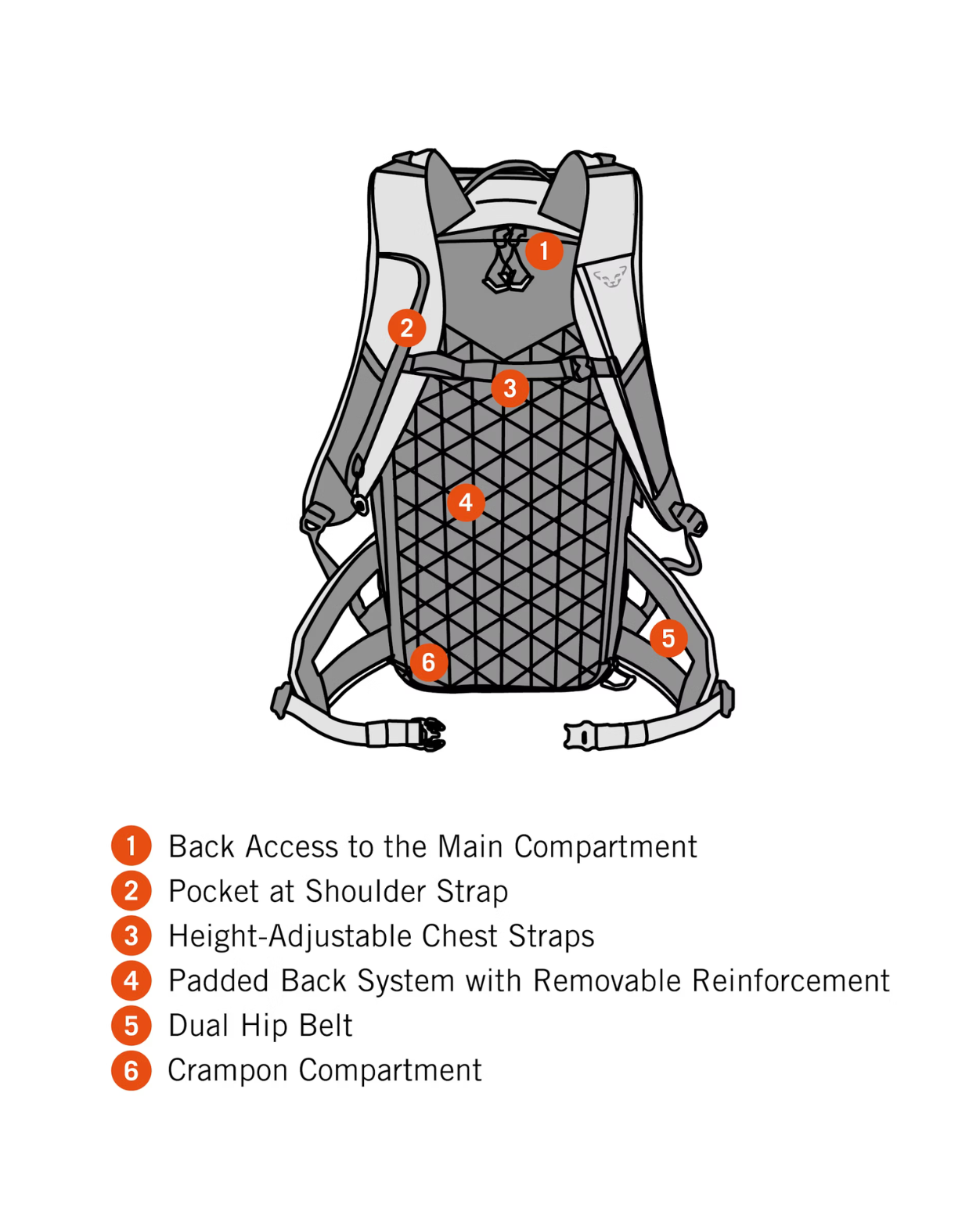 1
2
3
4
5
6

1 Back Access to the Main Compartment
2 Pocket at Shoulder Strap
3 Height-Adjustable Chest Straps
4 Padded Back System with Removable Reinforcement
5 Dual Hip Belt
6 Crampon Compartment